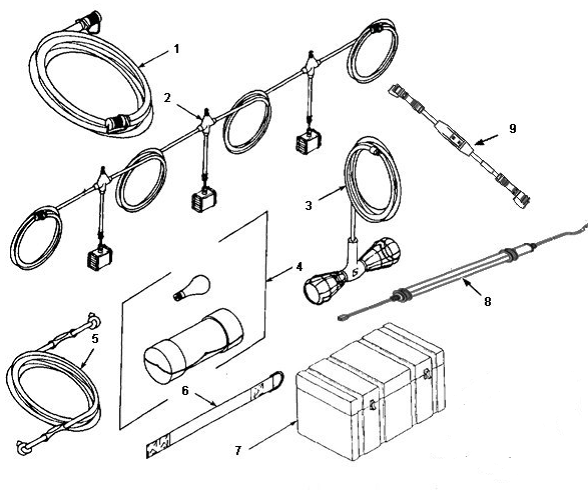 1
2
9
3
4
8
5
6
7